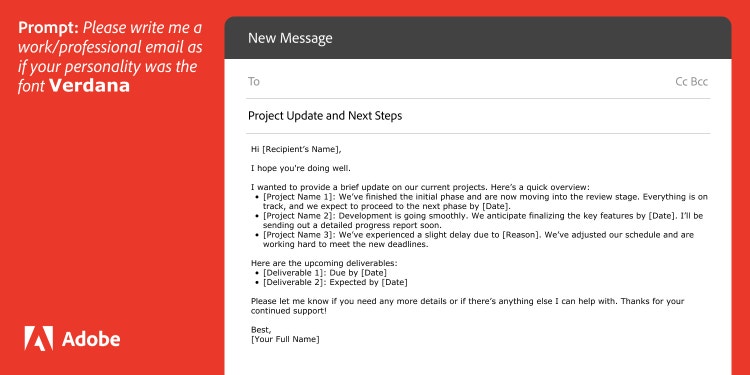 Prompt: Please write me a work/professional email as if your personality was the font Verdana

Adobe

New Message

To

Cc Bcc

Project Update and Next Steps

Hi [Recipient's Name],

I hope you're doing well.

I wanted to provide a brief update on our current projects. Here's a quick overview:
• [Project Name 1]: We've finished the initial phase and are now moving into the review stage. Everything is on track, and we expect to proceed to the next phase by [Date].
• [Project Name 2]: Development is going smoothly. We anticipate finalizing the key features by [Date]. I'll be sending out a detailed progress report soon.
• [Project Name 3]: We've experienced a slight delay due to [Reason]. We've adjusted our schedule and are working hard to meet the new deadlines.

Here are the upcoming deliverables:
• [Deliverable 1]: Due by [Date]
• [Deliverable 2]: Expected by [Date]

Please let me know if you need any more details or if there's anything else I can help with. Thanks for your continued support!

Best,
[Your Full Name]