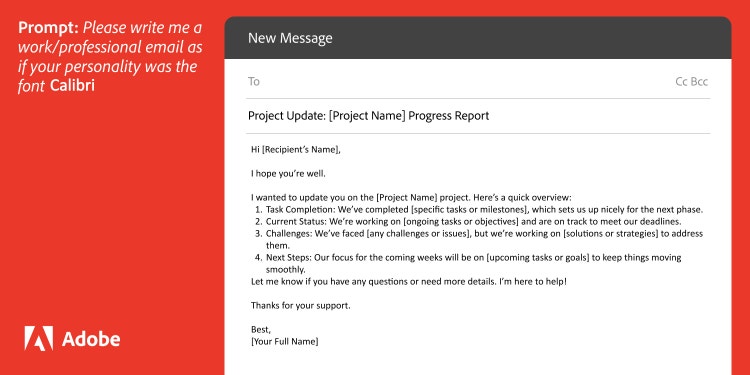 Prompt: Please write me a work/professional email as if your personality was the font Calibri

Adobe

New Message

To

Cc Bcc

Project Update: [Project Name] Progress Report

Hi [Recipient's Name],

I hope you're well.

I wanted to update you on the [Project Name] project. Here's a quick overview:
1. Task Completion: We've completed [specific tasks or milestones], which sets us up nicely for the next phase.
2. Current Status: We're working on [ongoing tasks or objectives] and are on track to meet our deadlines.
3. Challenges: We've faced [any challenges or issues], but we're working on [solutions or strategies] to address them.
4. Next Steps: Our focus for the coming weeks will be on [upcoming tasks or goals] to keep things moving smoothly.
Let me know if you have any questions or need more details. I'm here to help!

Thanks for your support.

Best,
[Your Full Name]