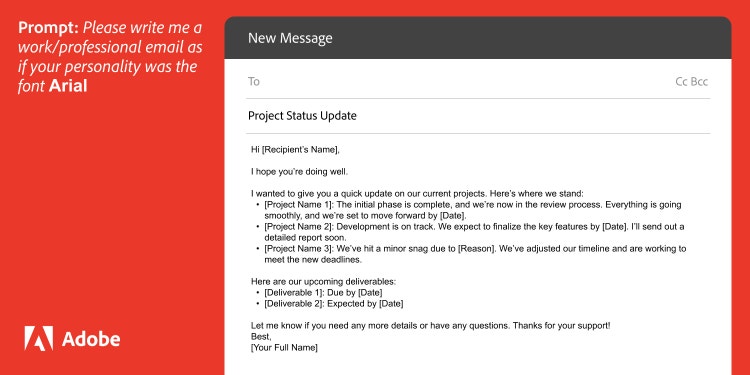 Prompt: Please write me a work/professional email as if your personality was the font Arial

Adobe

New Message

To

Cc Bcc

Project Status Update

Hi [Recipient's Name],

I hope you're doing well.

I wanted to give you a quick update on our current projects. Here's where we stand:
• [Project Name 1]: The initial phase is complete, and we're now in the review process. Everything is going smoothly, and we're set to move forward by [Date].
• [Project Name 2]: Development is on track. We expect to finalize the key features by [Date]. I'll send out a detailed report soon.
• [Project Name 3]: We've hit a minor snag due to [Reason]. We've adjusted our timeline and are working to meet the new deadlines.

Here are our upcoming deliverables:
• [Deliverable 1]: Due by [Date]
• [Deliverable 2]: Expected by [Date]

Let me know if you need any more details or have any questions. Thanks for your support!
Best,
[Your Full Name]